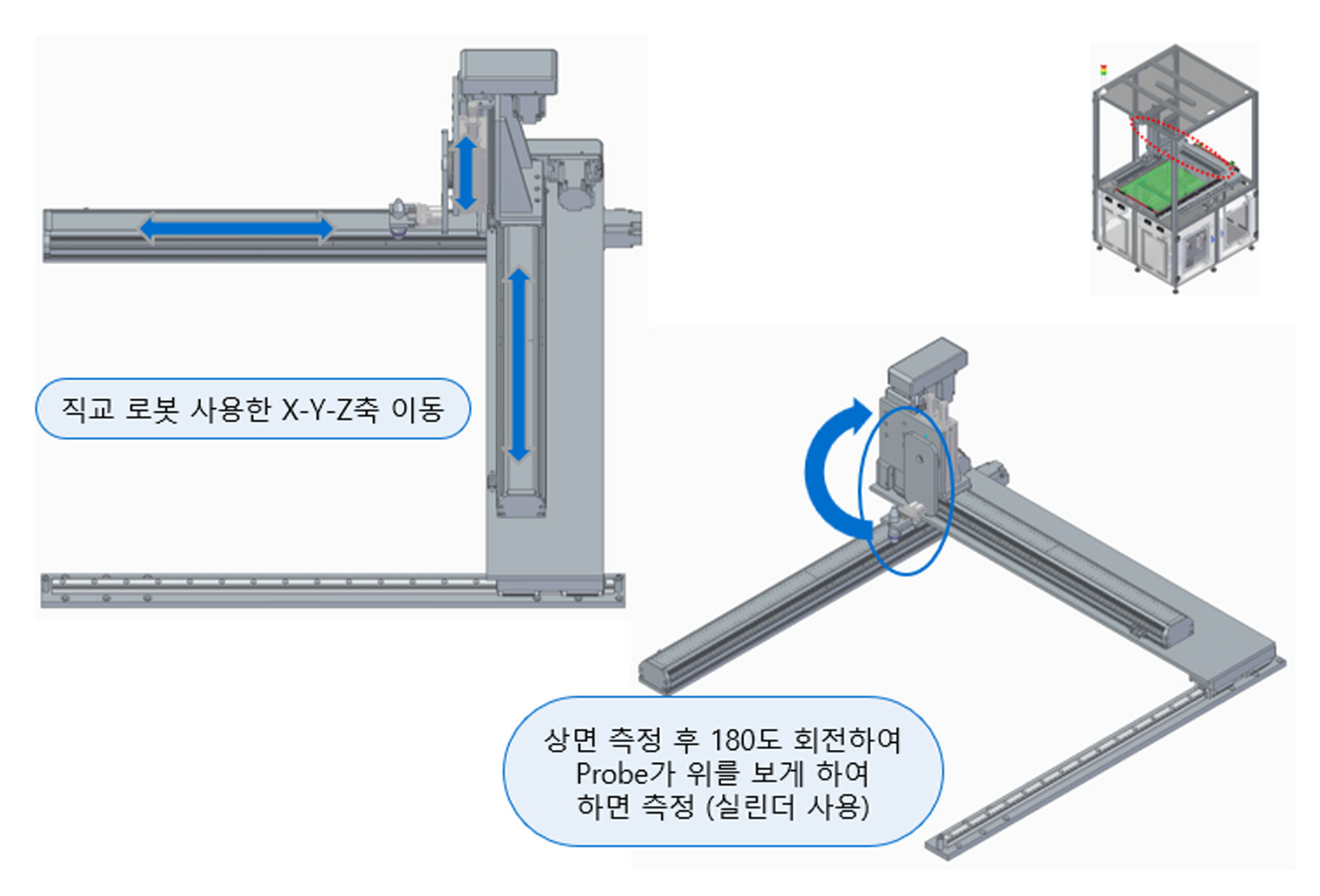 직교 로봇 사용한 X-Y-Z축 이동

상면 측정 후 180도 회전하여 Probe가 위를 보게 하여 하면 측정 (실린더 사용)